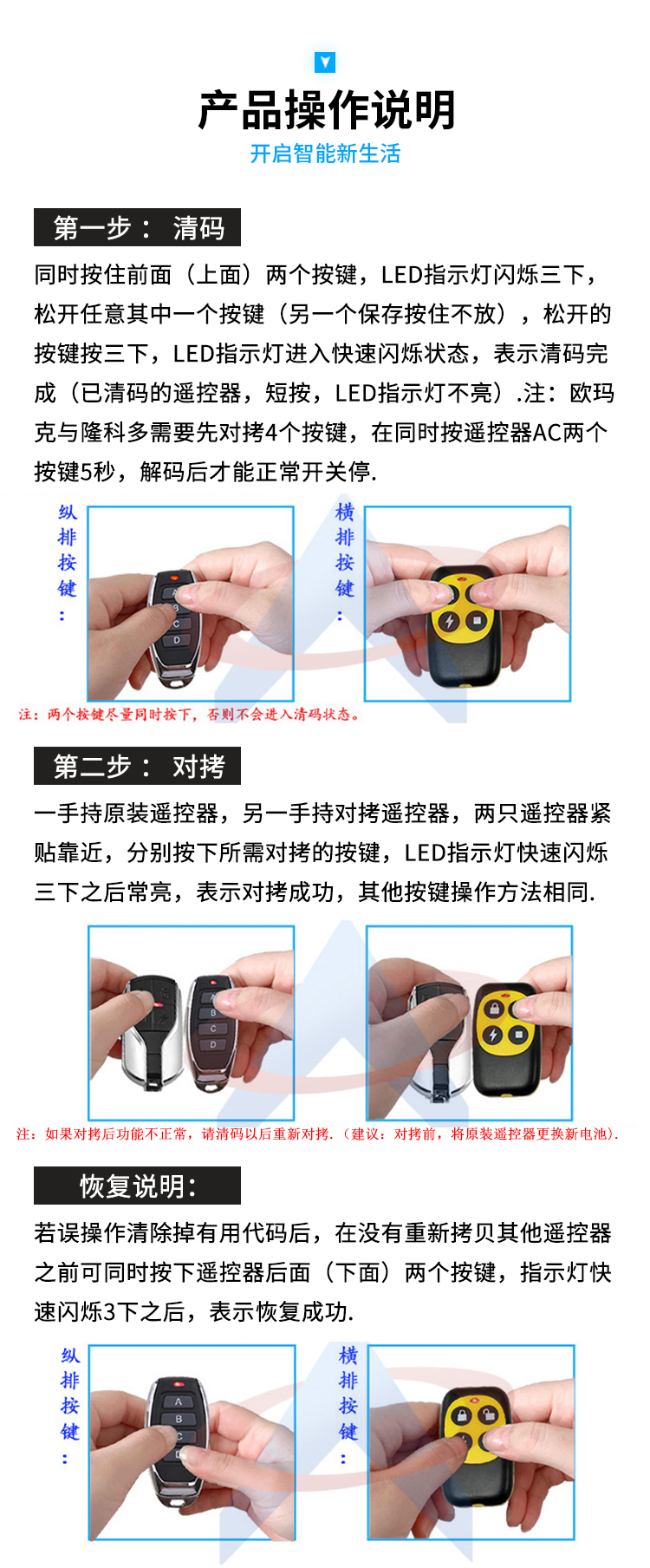 产品操作说明

开启智能新生活

第一步： 清码

同时按住前面（上面）两个按键，LED指示灯闪烁三下，松开任意其中一个按键（另一个保存按住不放），松开的按键按三下，LED指示灯进入快速闪烁状态，表示清码完成（已清码的遥控器，短按，LED指示灯不亮）.注：欧玛克与隆科多需要先对拷4个按键，在同时按遥控器AC两个按键5秒，解码后才能正常开关停.

纵排按键：

A B C D

横排按键：

注：两个按键尽量同时按下，否则不会进入清码状态。

第二步： 对拷

一手持原装遥控器，另一手持对拷遥控器，两只遥控器紧贴靠近，分别按下所需对拷的按键，LED指示灯快速闪烁三下之后常亮，表示对拷成功，其他按键操作方法相同.

B C D

注：如果对拷后功能不正常，请清码以后重新对拷.（建议：对拷前，将原装遥控器更换新电池）.

恢复说明:

若误操作清除掉有用代码后，在没有重新拷贝其他遥控器之前可同时按下遥控器后面（下面）两个按键，指示灯快速闪烁3下之后，表示恢复成功.

纵排按键：

A B C D

横排按键：