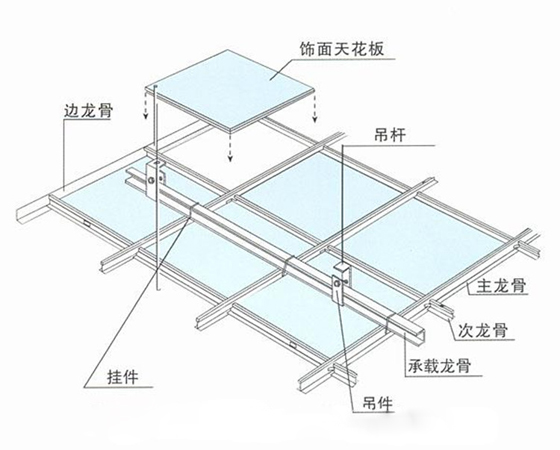 饰面天花板

边龙骨

吊杆

主龙骨

次龙骨

承载龙骨

挂件

吊件