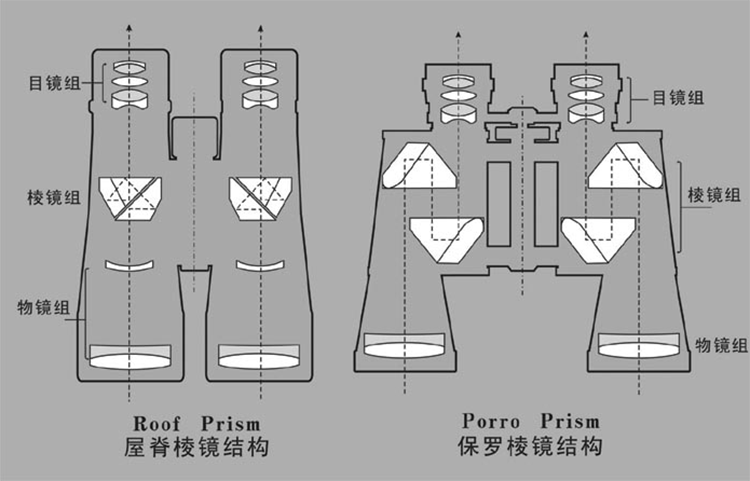 目镜组

棱镜组

物镜组

Roof Prism
屋脊棱镜结构

目镜组

棱镜组

物镜组

Porro Prism
保罗棱镜结构