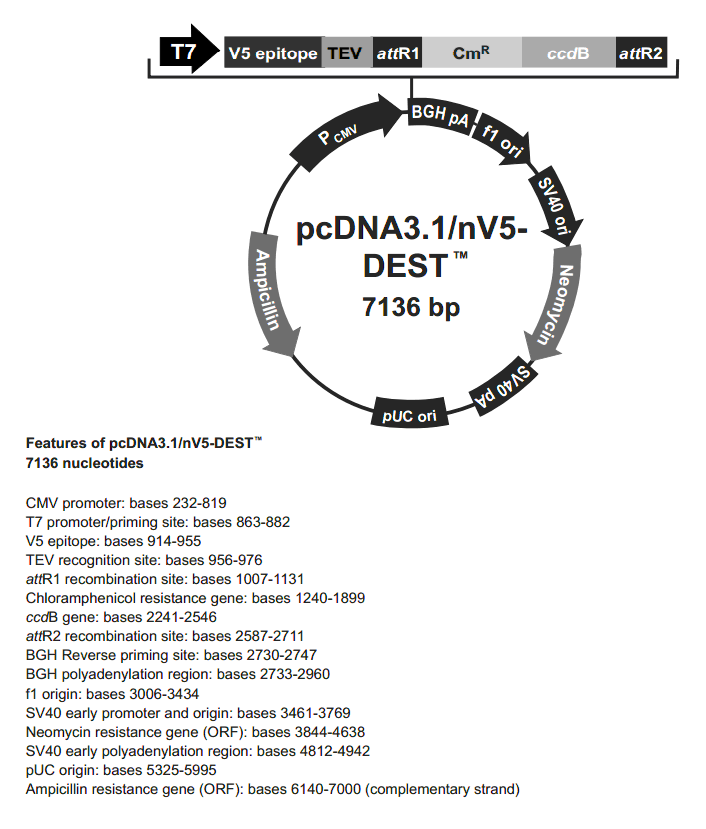 T7 V5 epitope TEV attR1 Cm$^R$ ccdB attR2

P CMV
BGH pA
f1 ori
SV40 ori
Neomycin
SV40 pA
pUC ori
Ampicillin

pcDNA3.1/nV5-DEST™
7136 bp

Features of pcDNA3.1/nV5-DEST™
7136 nucleotides

CMV promoter: bases 232-819
T7 promoter/priming site: bases 863-882
V5 epitope: bases 914-955
TEV recognition site: bases 956-976
attR1 recombination site: bases 1007-1131
Chloramphenicol resistance gene: bases 1240-1899
ccdB gene: bases 2241-2546
attR2 recombination site: bases 2587-2711
BGH Reverse priming site: bases 2730-2747
BGH polyadenylation region: bases 2733-2960
f1 origin: bases 3006-3434
SV40 early promoter and origin: bases 3461-3769
Neomycin resistance gene (ORF): bases 3844-4638
SV40 early polyadenylation region: bases 4812-4942
pUC origin: bases 5325-5995
Ampicillin resistance gene (ORF): bases 6140-7000 (complementary strand)