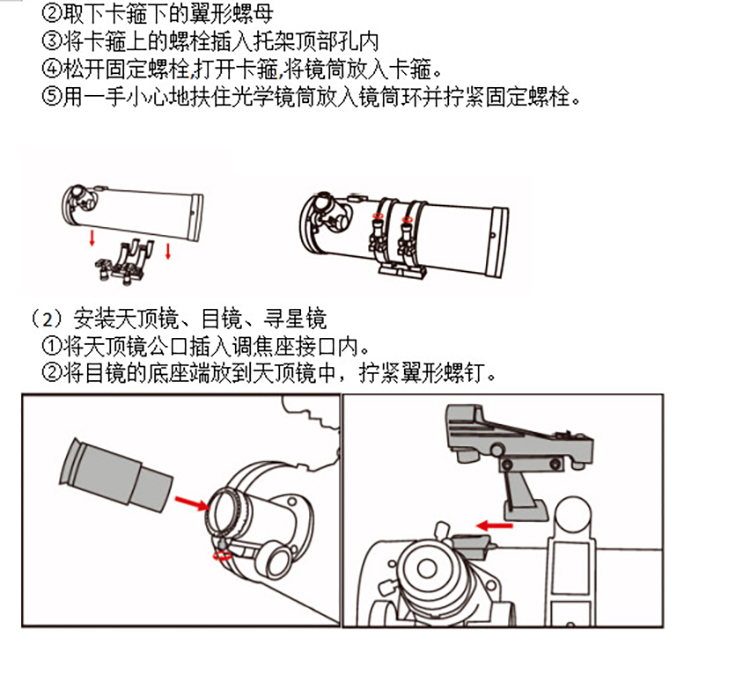 ②取下卡箍下的翼形螺母
③将卡箍上的螺栓插入托架顶部孔内
④松开固定螺栓,打开卡箍,将镜筒放入卡箍。
⑤用一手小心地扶住光学镜筒放入镜筒环并拧紧固定螺栓。

（2）安装天顶镜、目镜、寻星镜
①将天顶镜公口插入调焦座接口内。
②将目镜的底座端放到天顶镜中，拧紧翼形螺钉。